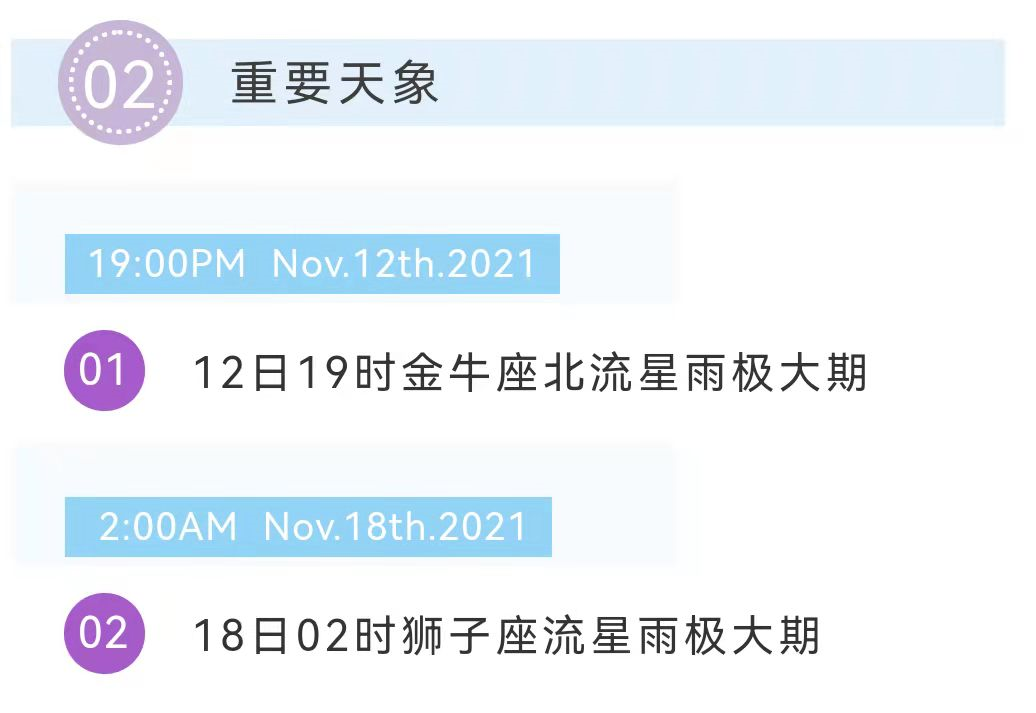 02 重要天象

19:00PM Nov.12th.2021

01 12日19时金牛座北流星雨极大期

2:00AM Nov.18th.2021

02 18日02时狮子座流星雨极大期